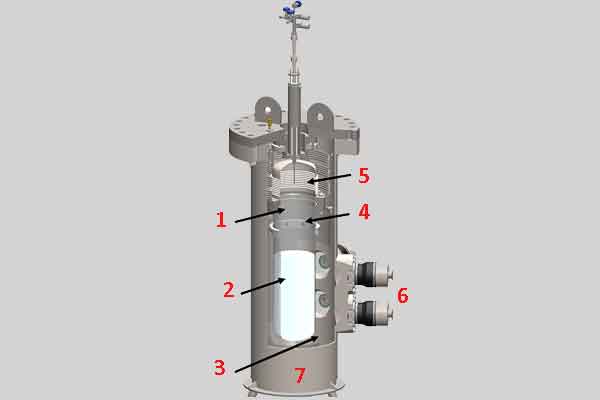 5
1
4
2
6
3
7